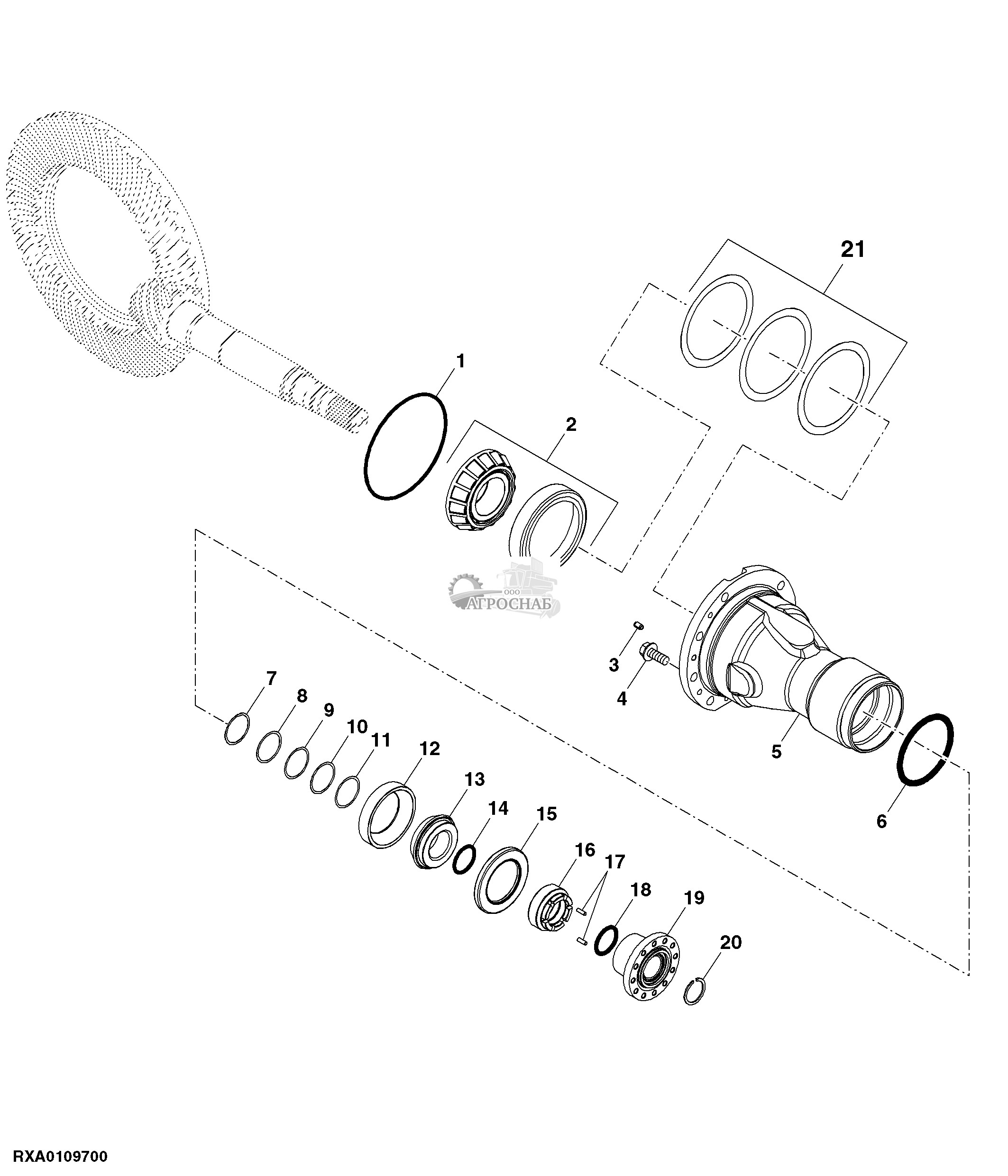 21
1
2
ООО
АГРОСНАБ
3
4
5
6
7
8
9
10
11
12
13
14
15
16
17
18
19
20
RXA0109700